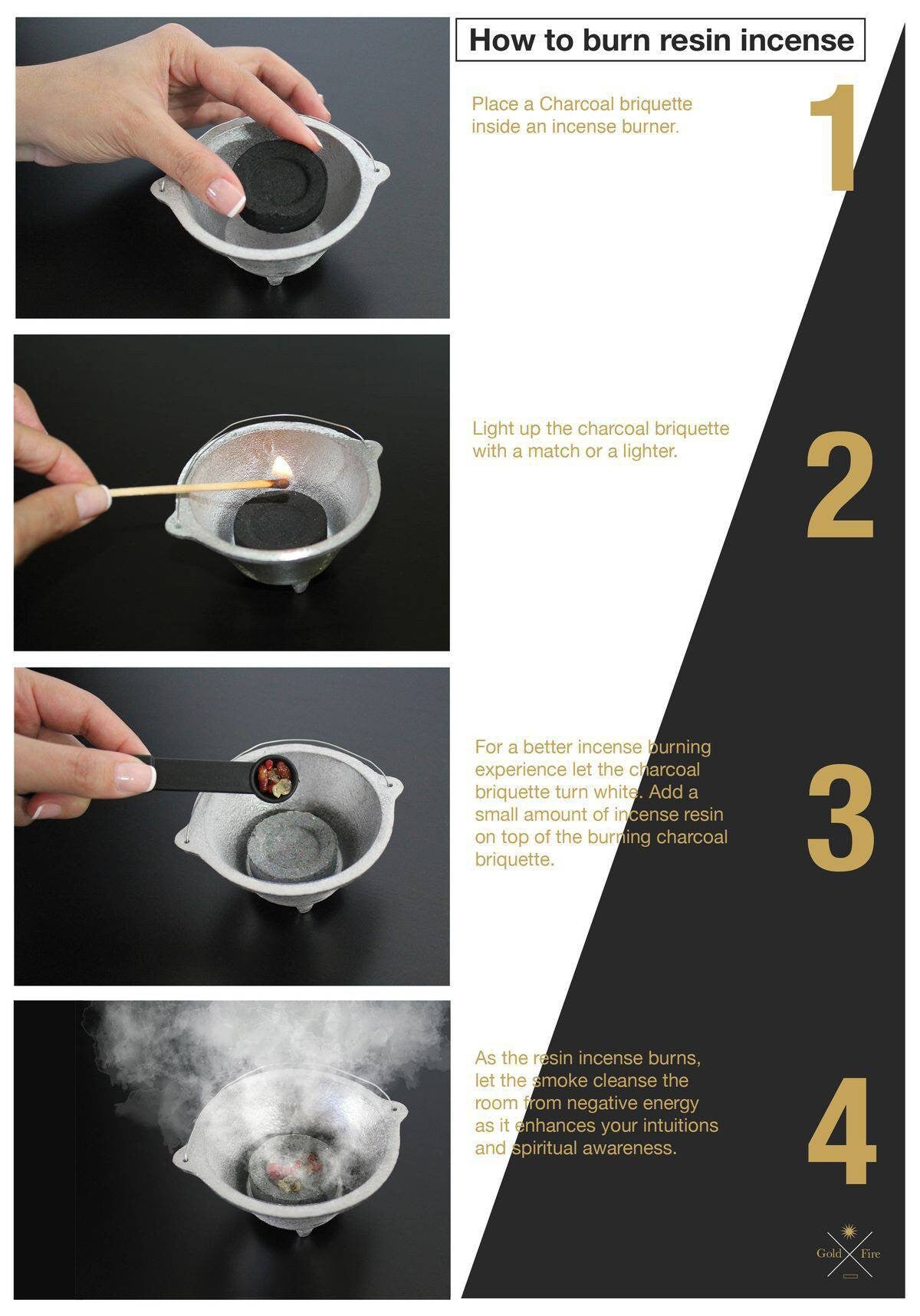 How to burn resin incense

Place a Charcoal briquette inside an incense burner.

1

Light up the charcoal briquette with a match or a lighter.

2

For a better incense burning experience let the charcoal briquette turn white. Add a small amount of incense resin on top of the burning charcoal briquette.

3

As the resin incense burns, let the smoke cleanse the room from negative energy as it enhances your intuitions and spiritual awareness.

4

Gold Fire